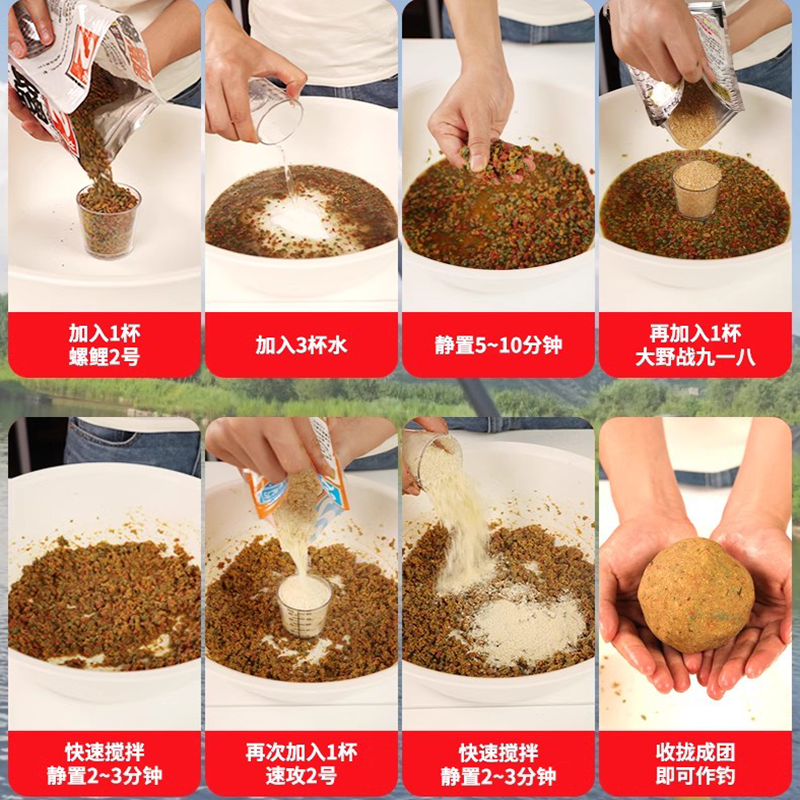 加入1杯
螺鲤2号

加入3杯水

静置5~10分钟

再加入1杯
大野战九一八

快速搅拌
静置2~3分钟

再次加入1杯
速攻2号

快速搅拌
静置2~3分钟

收拢成团
即可作钓